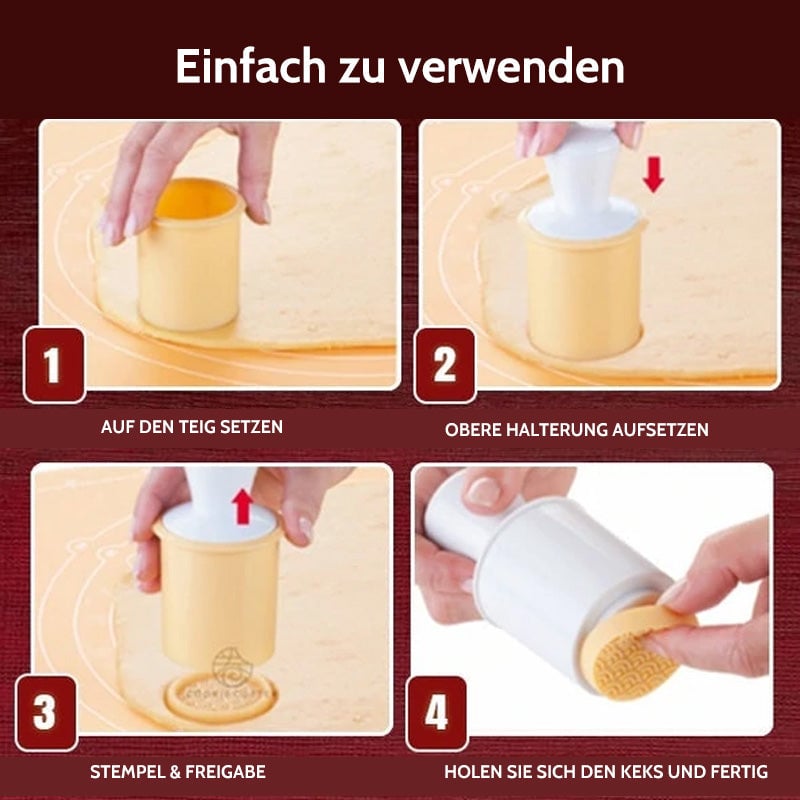 Einfach zu verwenden

1

AUF DEN TEIG SETZEN

2

OBERE HALTERUNG AUFSETZEN

3

STEMPEL & FREIGABE

4

HOLEN SIE SICH DEN KEKS UND FERTIG